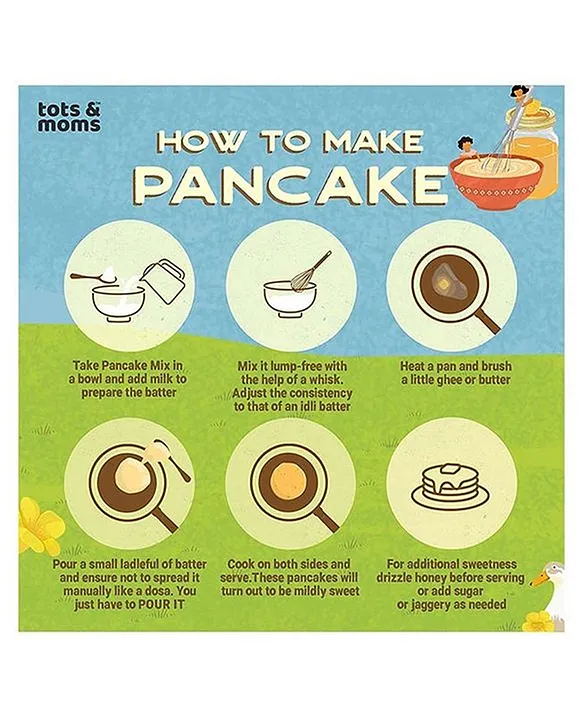 tots & moms

HOW TO MAKE
PANCAKE

Take Pancake Mix in a bowl and add milk to prepare the batter

Mix it lump-free with the help of a whisk. Adjust the consistency to that of an idli batter

Heat a pan and brush a little ghee or butter

Pour a small ladleful of batter and ensure not to spread it manually like a dosa. You just have to POUR IT

Cook on both sides and serve.These pancakes will turn out to be mildly sweet

For additional sweetness drizzle honey before serving or add sugar or jaggery as needed